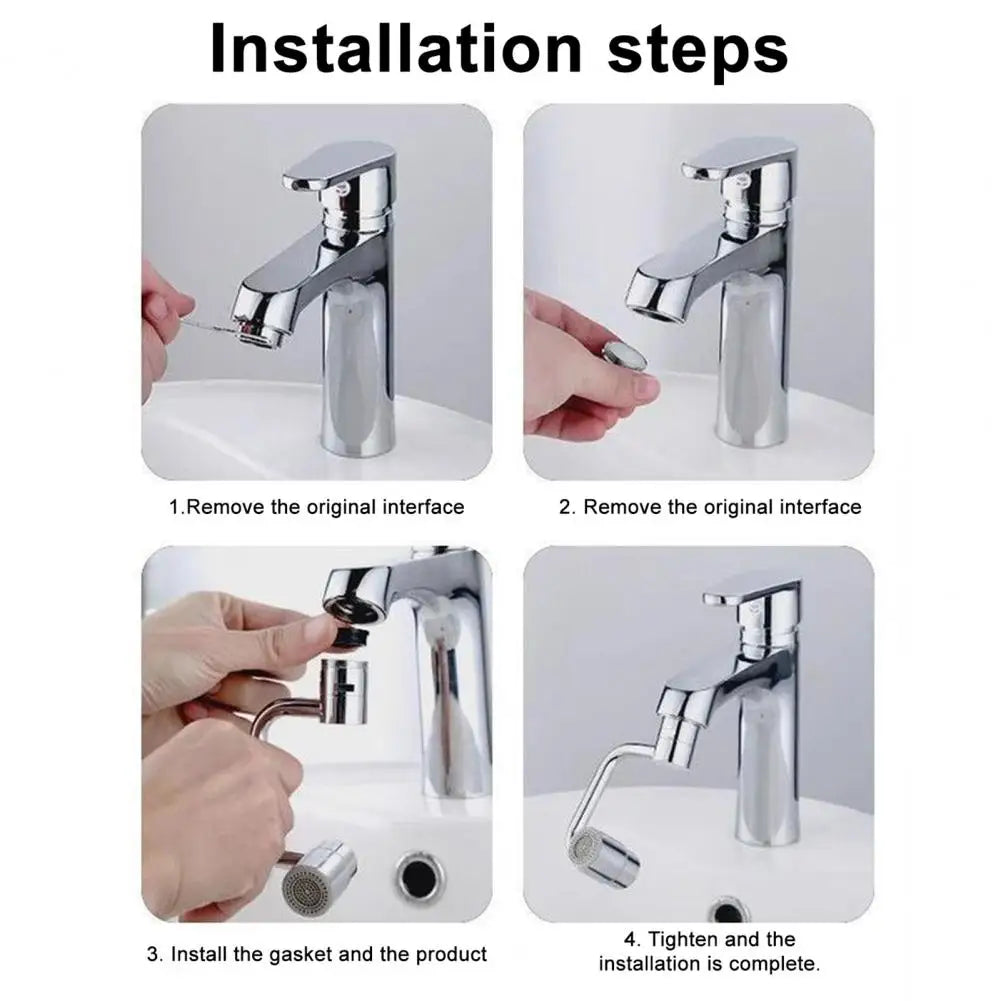 Installation steps

1.Remove the original interface

2. Remove the original interface

3. Install the gasket and the product

4. Tighten and the installation is complete.